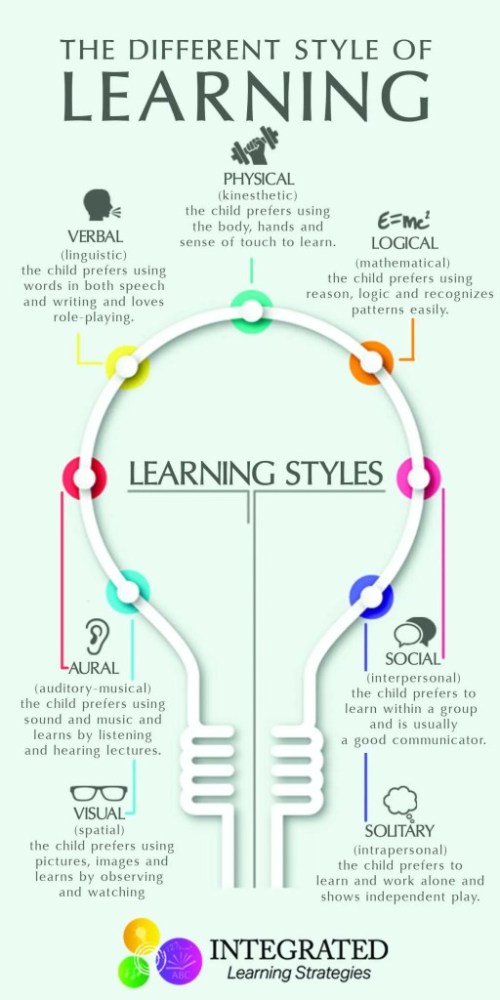 THE DIFFERENT STYLE OF LEARNING

PHYSICAL
(kinesthetic)
the child prefers using the body, hands and sense of touch to learn.

VERBAL
(linguistic)
the child prefers using words in both speech and writing and loves role-playing.

$E=mc^2$
LOGICAL
(mathematical)
the child prefers using reason, logic and recognizes patterns easily.

LEARNING STYLES

AURAL
(auditory-musical)
the child prefers using sound and music and learns by listening and hearing lectures.

SOCIAL
(interpersonal)
the child prefers to learn within a group and is usually a good communicator.

VISUAL
(spatial)
the child prefers using pictures, images and learns by observing and watching

SOLITARY
(intrapersonal)
the child prefers to learn and work alone and shows independent play.

ABC

INTEGRATED
Learning Strategies